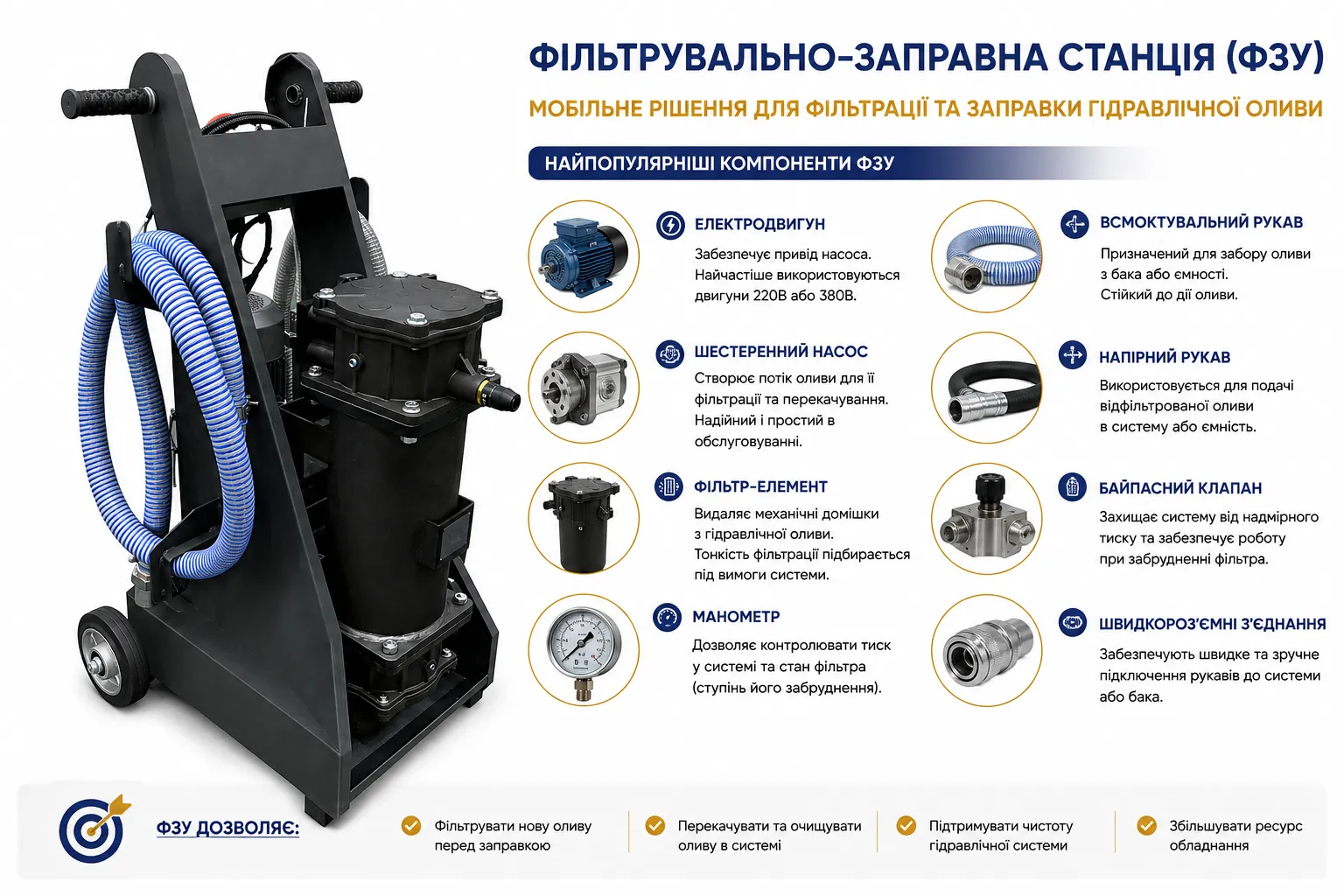 ФІЛЬТРУВАЛЬНО-ЗАПРАВНА СТАНЦІЯ (ФЗУ)

МОБІЛЬНЕ РІШЕННЯ ДЛЯ ФІЛЬТРАЦІЇ ТА ЗАПРАВКИ ГІДРАВЛІЧНОЇ ОЛИВИ

НАЙПОПУЛЯРНІШІ КОМПОНЕНТИ ФЗУ

ЕЛЕКТРОДВИГУН

Забезпечує привід насоса. Найчастіше використовуються двигуни 220В або 380В.

ШЕСТЕРЕННИЙ НАСОС

Створює потік оливи для її фільтрації та перекачування. Надійний і простий в обслуговуванні.

ФІЛЬТР-ЕЛЕМЕНТ

Видаляє механічні домішки з гідравлічної оливи. Тонкість фільтрації підбирається під вимоги системи.

МАНОМЕТР

Дозволяє контролювати тиск у системі та стан фільтра (ступінь його забруднення).

ВСМОКТУВАЛЬНИЙ РУКАВ

Призначений для забору оливи з бака або ємності. Стійкий до дії оливи.

НАПІРНИЙ РУКАВ

Використовується для подачі відфільтрованої оливи в систему або ємність.

БАЙПАСНИЙ КЛАПАН

Захищає систему від надмірного тиску та забезпечує роботу при забрудненні фільтра.

ШВИДКОРОЗ'ЄМНІ З'ЄДНАННЯ

Забезпечують швидке та зручне підключення рукавів до системи або бака.

ФЗУ ДОЗВОЛЯЄ:

Фільтрувати нову оливу перед заправкою

Перекачувати та очищувати оливу в системі

Підтримувати чистоту гідравлічної системи

Збільшувати ресурс обладнання